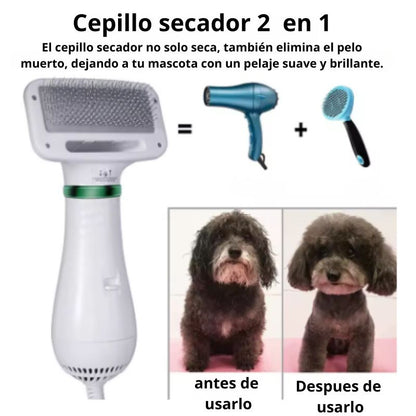 Cepillo secador 2 en 1

El cepillo secador no solo seca, también elimina el pelo muerto, dejando a tu mascota con un pelaje suave y brillante.

=

+

antes de usarlo

Despues de usarlo